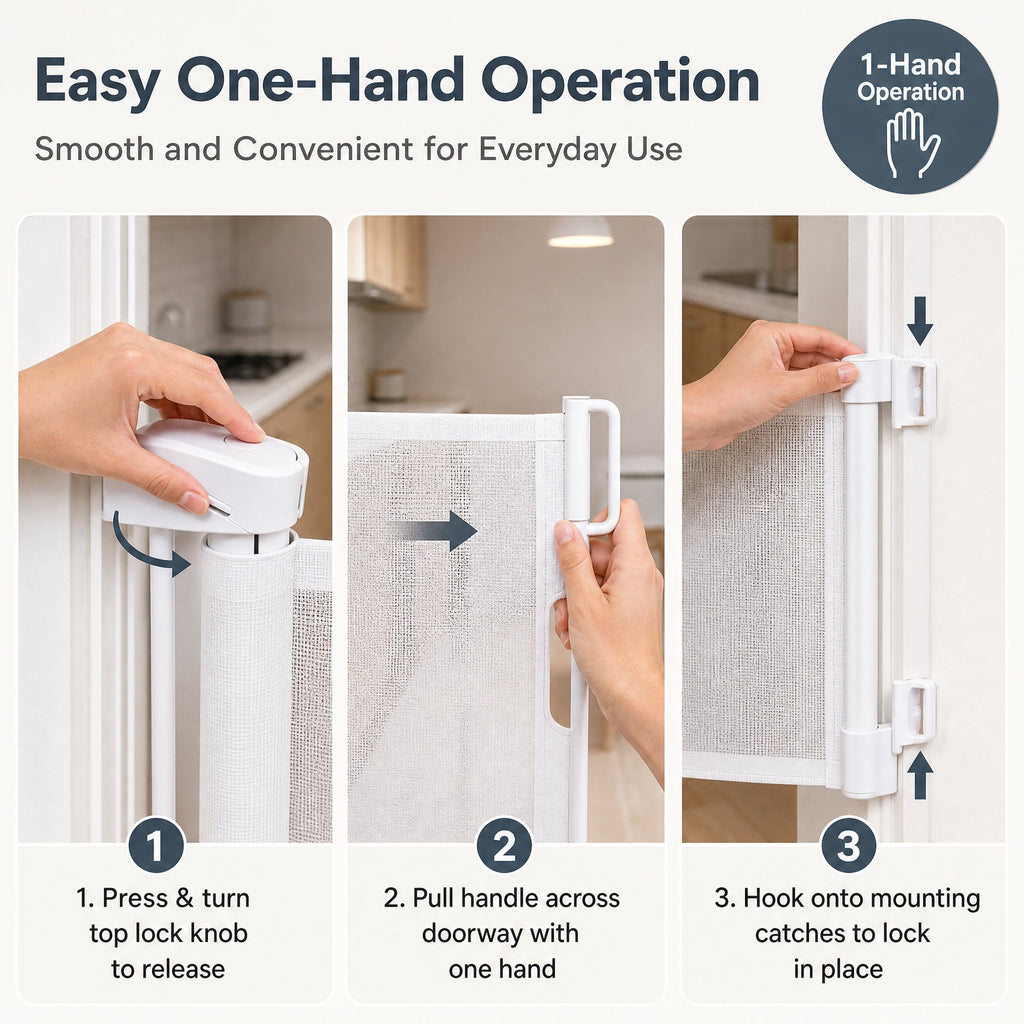 Easy One-Hand Operation

Smooth and Convenient for Everyday Use

1-Hand
Operation

1

1. Press & turn top lock knob to release

2

2. Pull handle across doorway with one hand

3

3. Hook onto mounting catches to lock in place