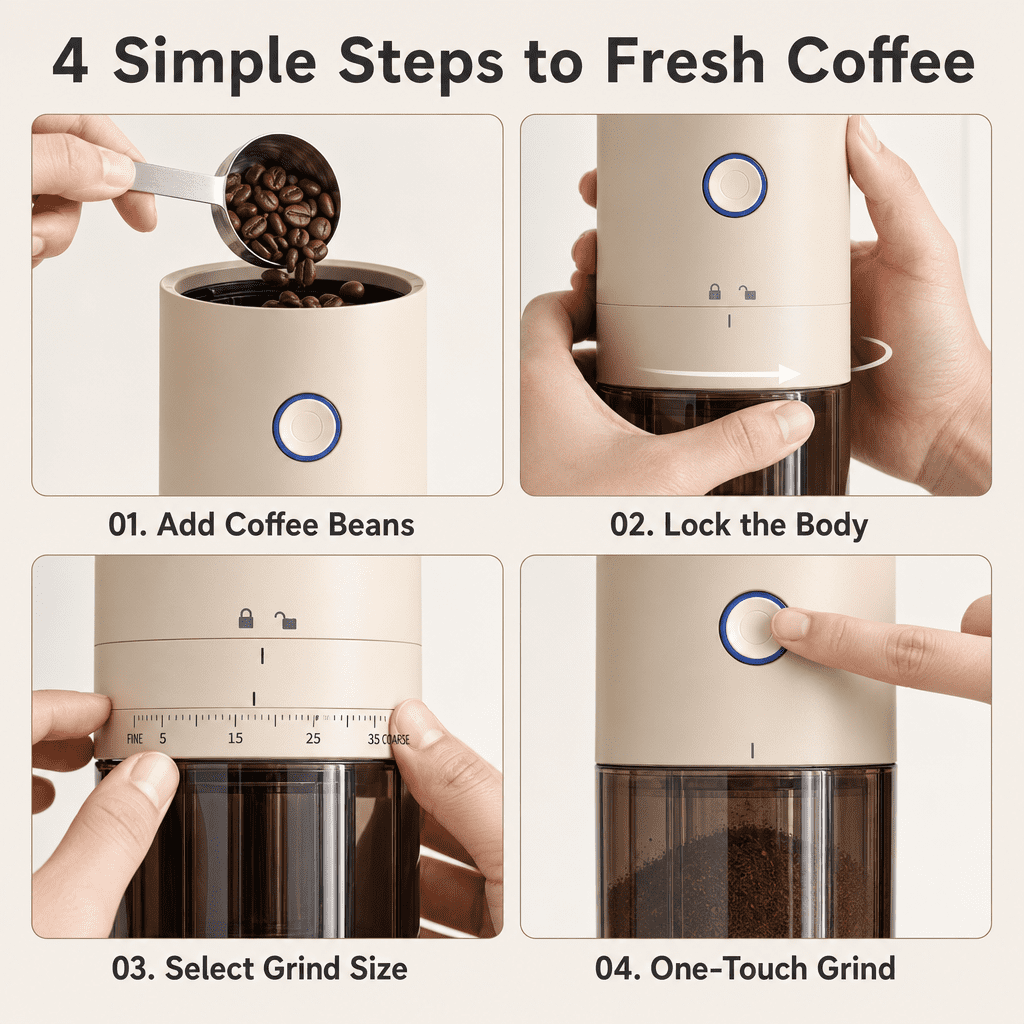 4 Simple Steps to Fresh Coffee

01. Add Coffee Beans

02. Lock the Body

FINE 5 15 25 35 COARSE

03. Select Grind Size

04. One-Touch Grind